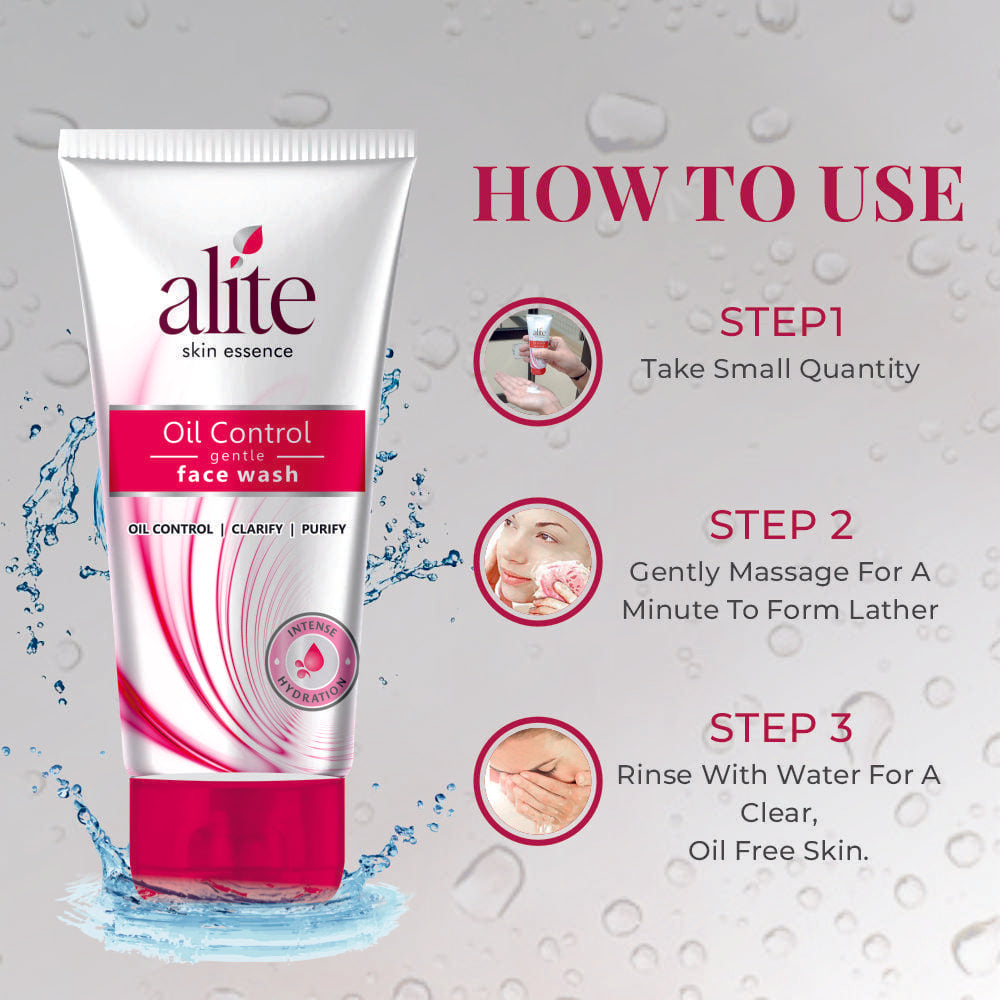 alite
skin essence

Oil Control
gentle
face wash

OIL CONTROL | CLARIFY | PURIFY

INTENSE
HYDRATION

HOW TO USE

STEP1
Take Small Quantity

STEP 2
Gently Massage For A Minute To Form Lather

STEP 3
Rinse With Water For A Clear,
Oil Free Skin.